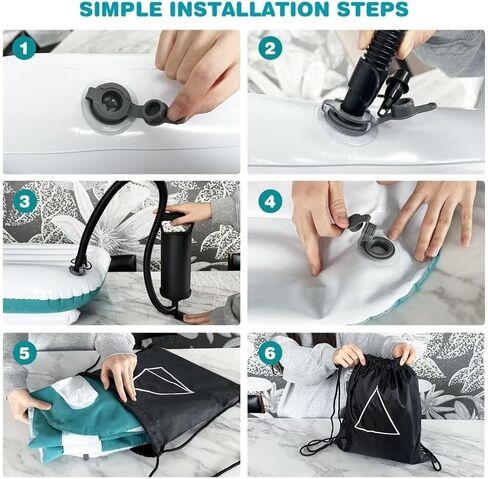 SIMPLE INSTALLATION STEPS

1

2

3

4

5

6