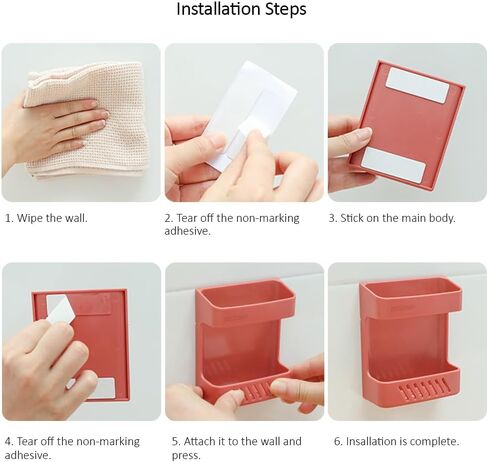 Installation Steps

1. Wipe the wall.

2. Tear off the non-marking adhesive.

3. Stick on the main body.

4. Tear off the non-marking adhesive.

5. Attach it to the wall and press.

6. Insallation is complete.