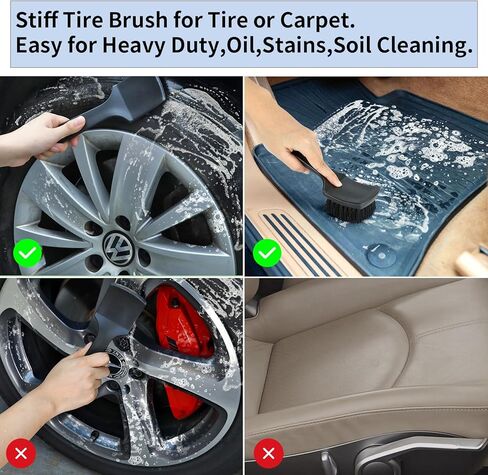 Stiff Tire Brush for Tire or Carpet.
Easy for Heavy Duty,Oil,Stains,Soil Cleaning.