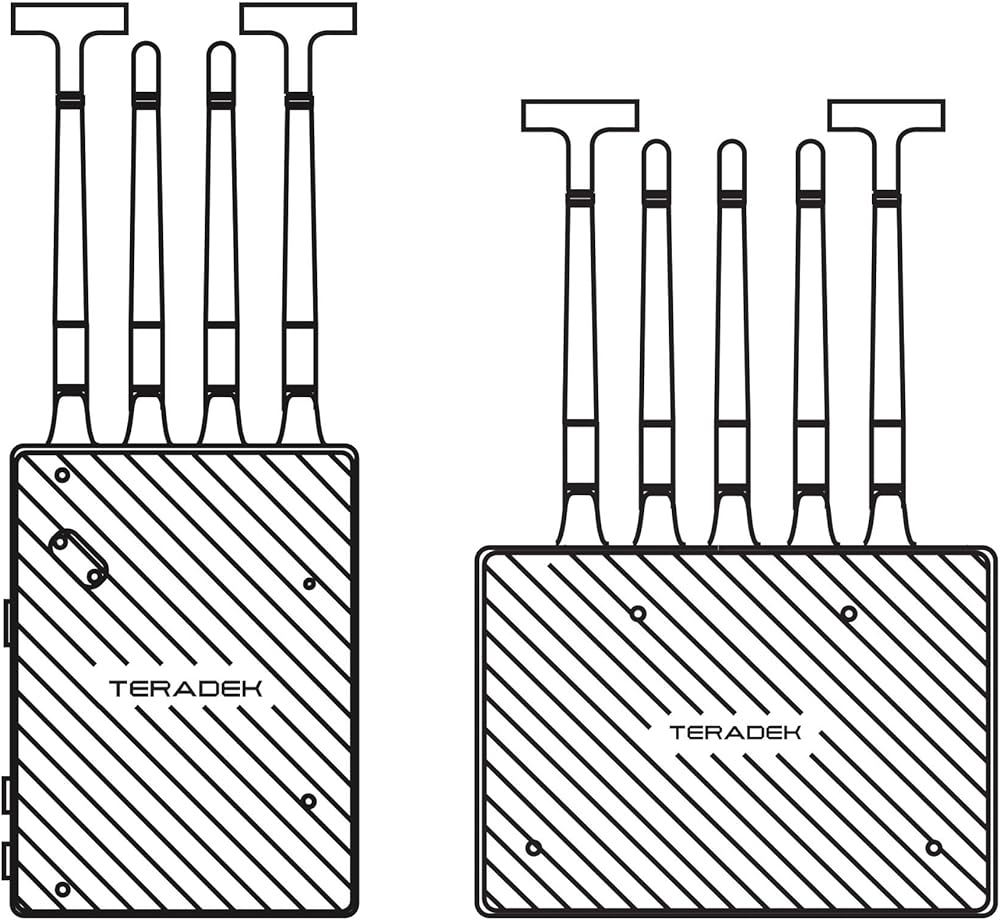 TERADEK

TERADEK