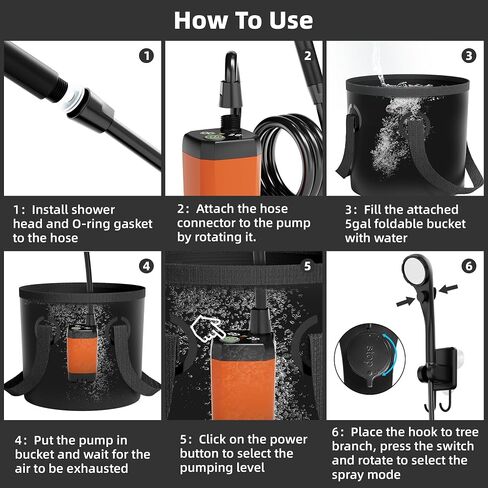 How To Use

1

2

3

1: Install shower head and O-ring gasket to the hose

2: Attach the hose connector to the pump by rotating it.

3: Fill the attached 5gal foldable bucket with water

4

5

6

stop

4: Put the pump in bucket and wait for the air to be exhausted

5: Click on the power button to select the pumping level

6: Place the hook to tree branch, press the switch and rotate to select the spray mode