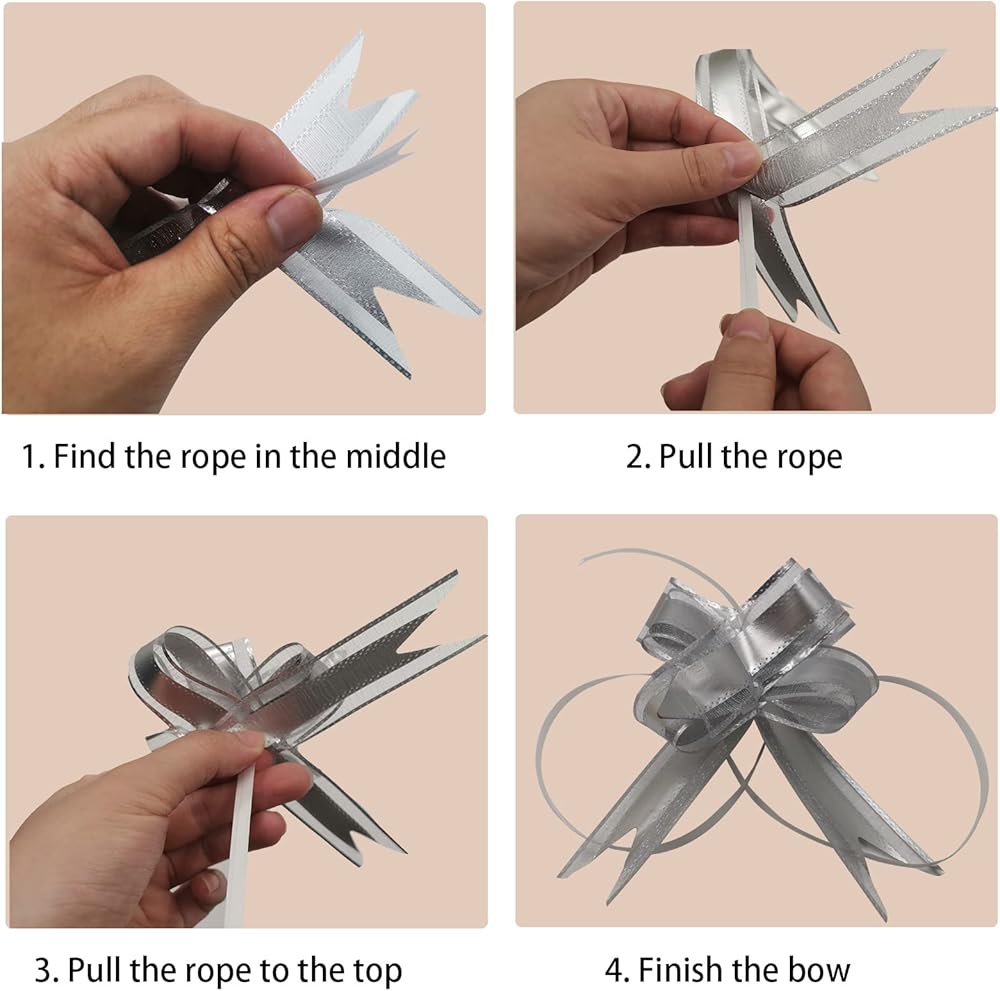 1. Find the rope in the middle

2. Pull the rope

3. Pull the rope to the top

4. Finish the bow