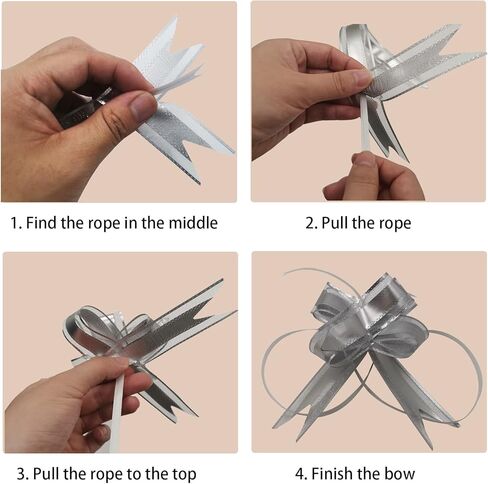 1. Find the rope in the middle

2. Pull the rope

3. Pull the rope to the top

4. Finish the bow