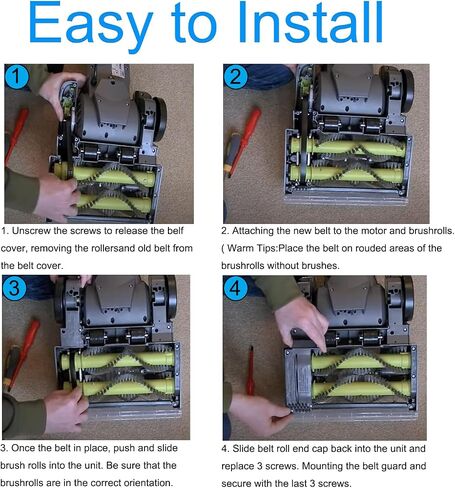 Easy to Install

1

1. Unscrew the screws to release the belf cover, removing the rollersand old belt from the belt cover.

2

2. Attaching the new belt to the motor and brushrolls. ( Warm Tips:Place the belt on rouded areas of the brushrolls without brushes.

3

3. Once the belt in place, push and slide brush rolls into the unit. Be sure that the brushrolls are in the correct orientation.

4

4. Slide belt roll end cap back into the unit and replace 3 screws. Mounting the belt guard and secure with the last 3 screws.