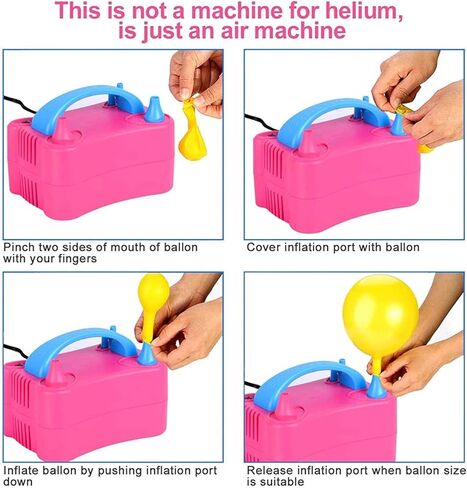 This is not a machine for helium, is just an air machine

Pinch two sides of mouth of ballon with your fingers

Cover inflation port with ballon

Inflate ballon by pushing inflation port down

Release inflation port when ballon size is suitable