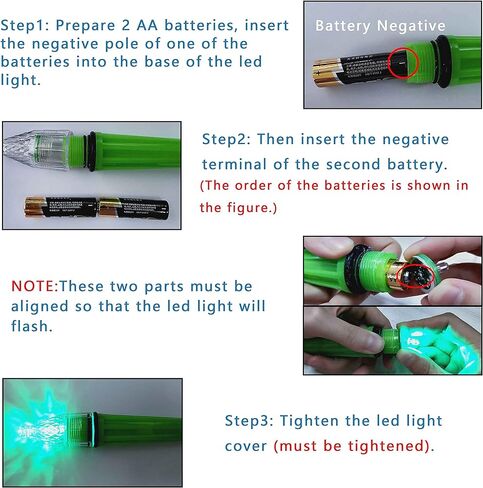 Step1: Prepare 2 AA batteries, insert the negative pole of one of the batteries into the base of the led light.

Battery Negative

Step2: Then insert the negative terminal of the second battery. (The order of the batteries is shown in the figure.)

NOTE:These two parts must be aligned so that the led light will flash.

Step3: Tighten the led light cover (must be tightened).