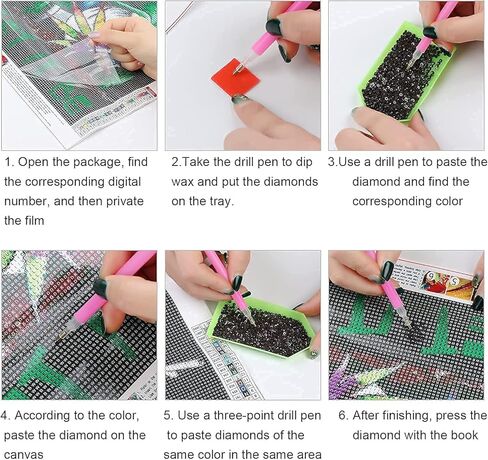 1. Open the package, find the corresponding digital number, and then private the film

2.Take the drill pen to dip wax and put the diamonds on the tray.

3.Use a drill pen to paste the diamond and find the corresponding color

4. According to the color, paste the diamond on the canvas

5. Use a three-point drill pen to paste diamonds of the same color in the same area

6. After finishing, press the diamond with the book