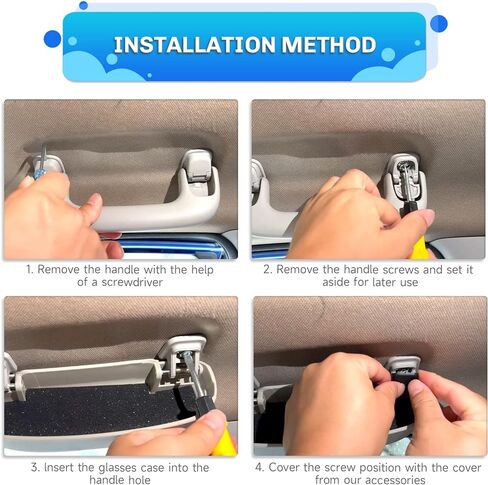 INSTALLATION METHOD

1. Remove the handle with the help of a screwdriver

2. Remove the handle screws and set it aside for later use

3. Insert the glasses case into the handle hole

4. Cover the screw position with the cover from our accessories