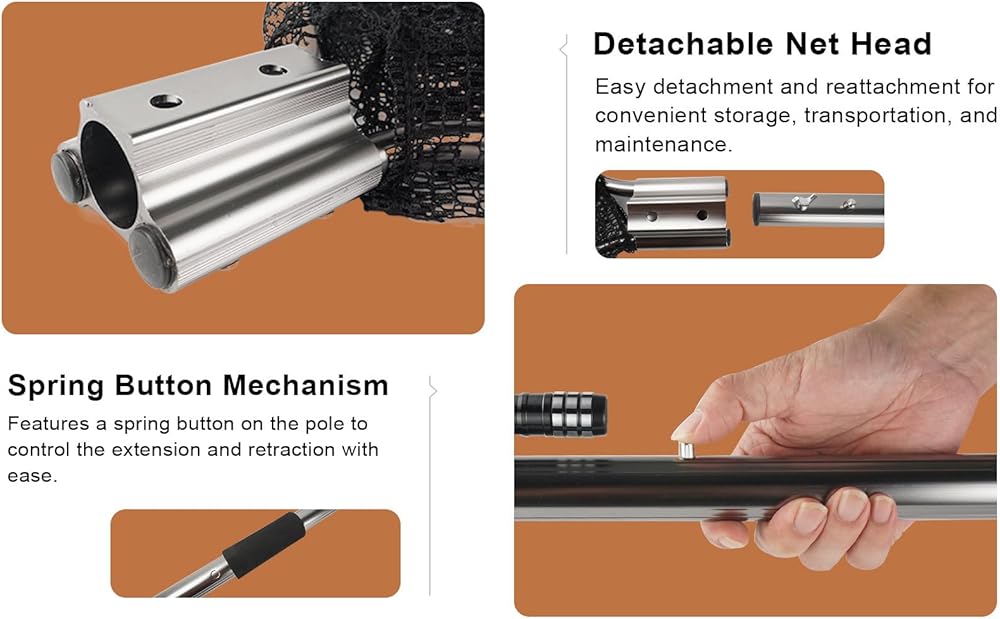 Detachable Net Head

Easy detachment and reattachment for convenient storage, transportation, and maintenance.

Spring Button Mechanism

Features a spring button on the pole to control the extension and retraction with ease.