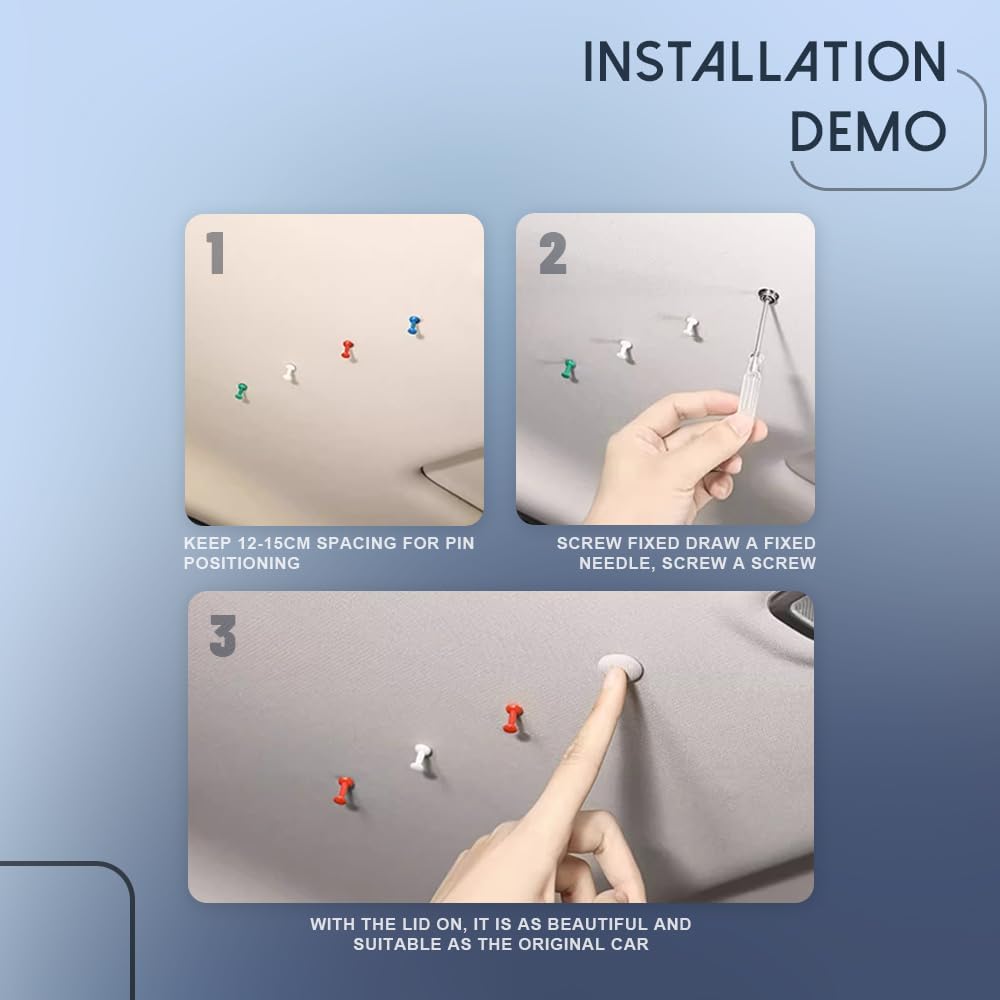 INSTALLATION DEMO

1

KEEP 12-15CM SPACING FOR PIN POSITIONING

2

SCREW FIXED DRAW A FIXED NEEDLE, SCREW A SCREW

3

WITH THE LID ON, IT IS AS BEAUTIFUL AND SUITABLE AS THE ORIGINAL CAR