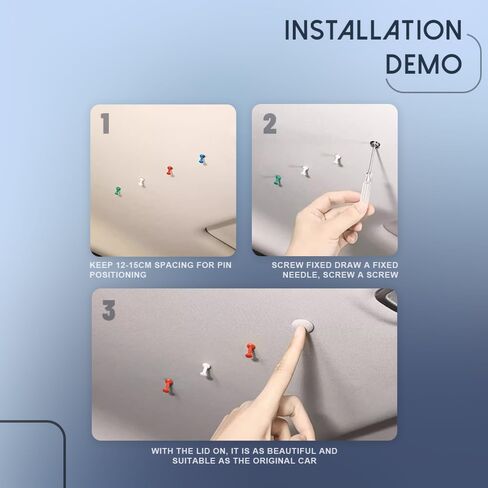 INSTALLATION DEMO

1

KEEP 12-15CM SPACING FOR PIN POSITIONING

2

SCREW FIXED DRAW A FIXED NEEDLE, SCREW A SCREW

3

WITH THE LID ON, IT IS AS BEAUTIFUL AND SUITABLE AS THE ORIGINAL CAR