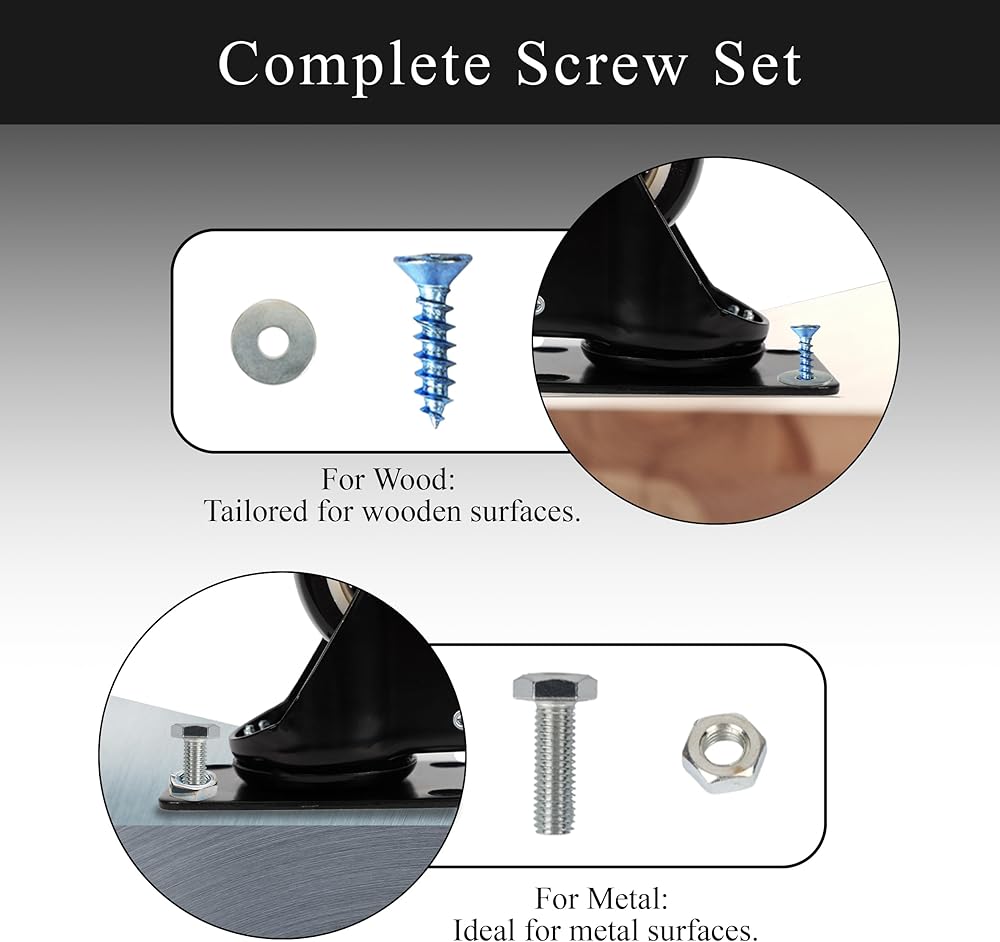 Complete Screw Set

For Wood:
Tailored for wooden surfaces.

For Metal:
Ideal for metal surfaces.