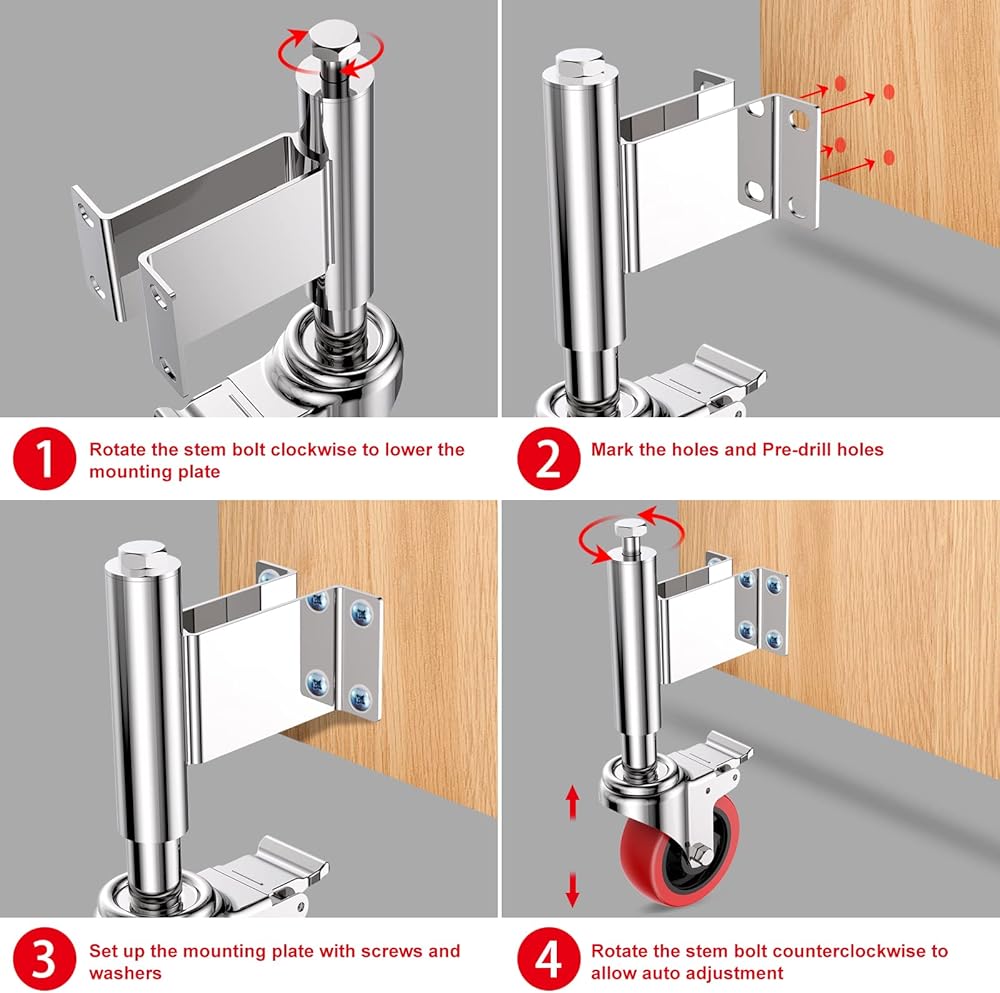 1 Rotate the stem bolt clockwise to lower the mounting plate

2 Mark the holes and Pre-drill holes

3 Set up the mounting plate with screws and washers

4 Rotate the stem bolt counterclockwise to allow auto adjustment