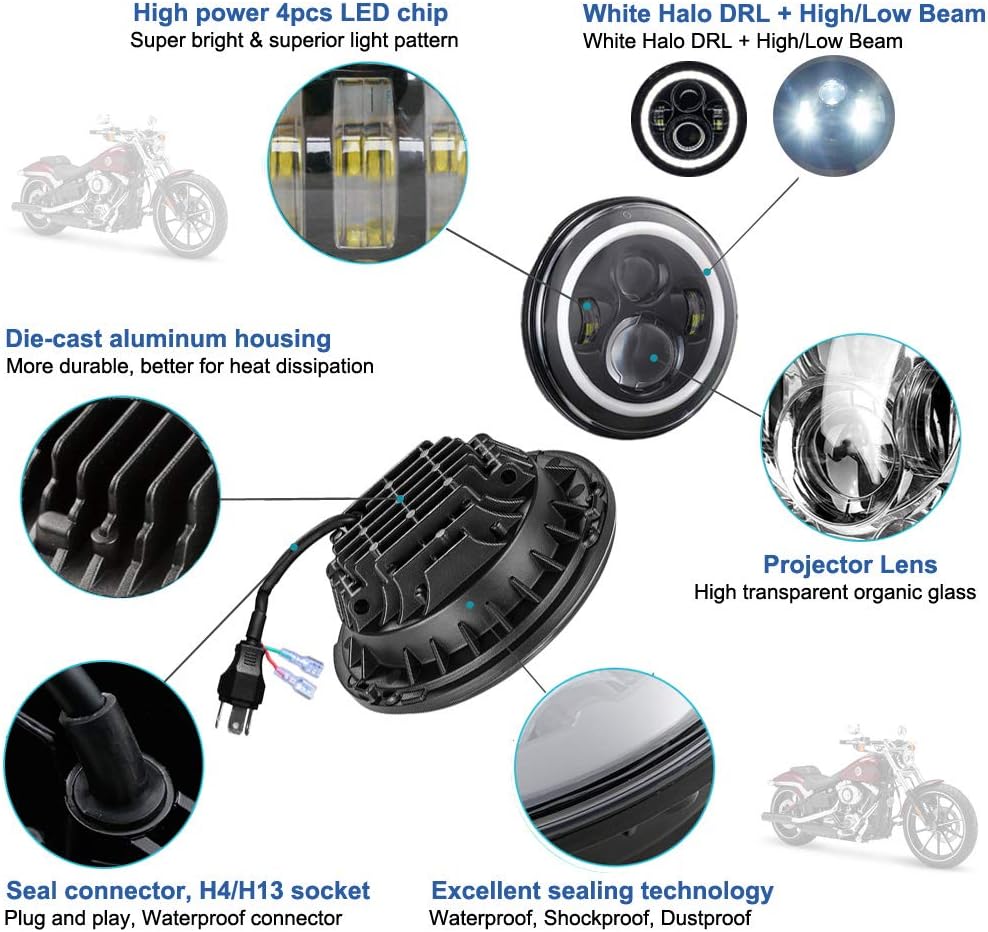 High power 4pcs LED chip
Super bright & superior light pattern

White Halo DRL + High/Low Beam
White Halo DRL + High/Low Beam

Die-cast aluminum housing
More durable, better for heat dissipation

Projector Lens
High transparent organic glass

Seal connector, H4/H13 socket
Plug and play, Waterproof connector

Excellent sealing technology
Waterproof, Shockproof, Dustproof