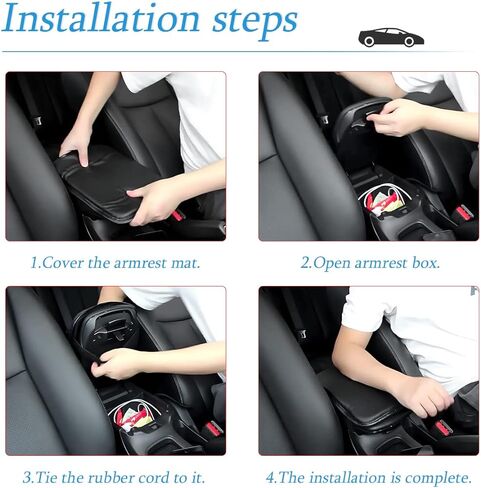 Installation steps

1.Cover the armrest mat.

2.Open armrest box.

3.Tie the rubber cord to it.

4.The installation is complete.