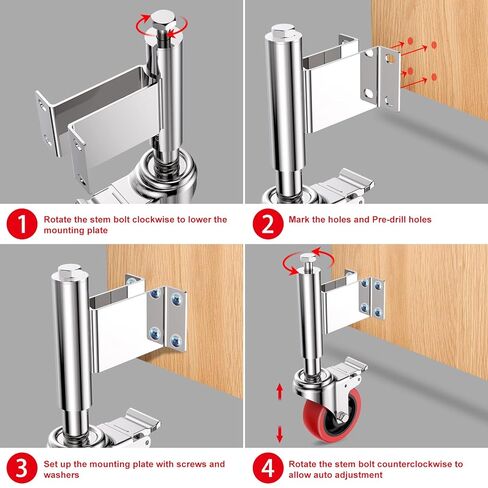 1 Rotate the stem bolt clockwise to lower the mounting plate

2 Mark the holes and Pre-drill holes

3 Set up the mounting plate with screws and washers

4 Rotate the stem bolt counterclockwise to allow auto adjustment