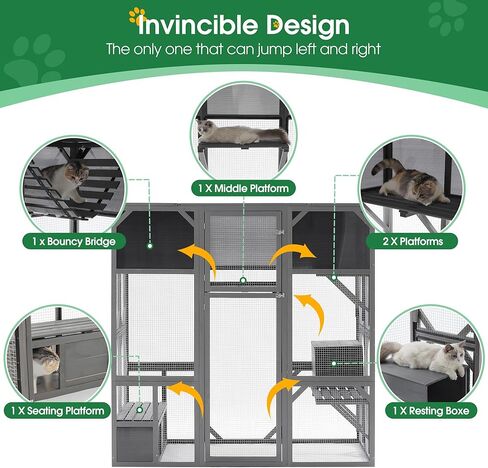 Invincible Design
The only one that can jump left and right

1 X Middle Platform

1 x Bouncy Bridge

2 X Platforms

1 X Seating Platform

1 X Resting Boxe