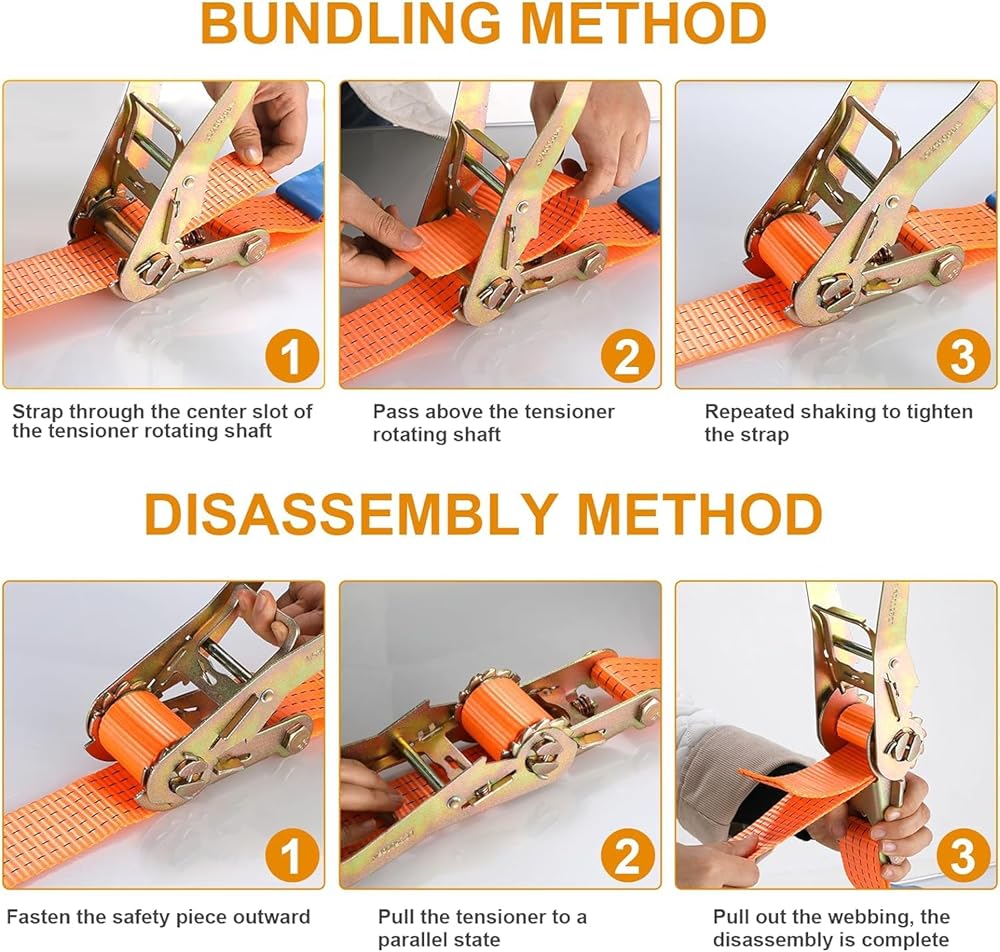 BUNDLING METHOD

1

Strap through the center slot of the tensioner rotating shaft

2

Pass above the tensioner rotating shaft

3

Repeated shaking to tighten the strap

DISASSEMBLY METHOD

1

Fasten the safety piece outward

2

Pull the tensioner to a parallel state

3

Pull out the webbing, the disassembly is complete