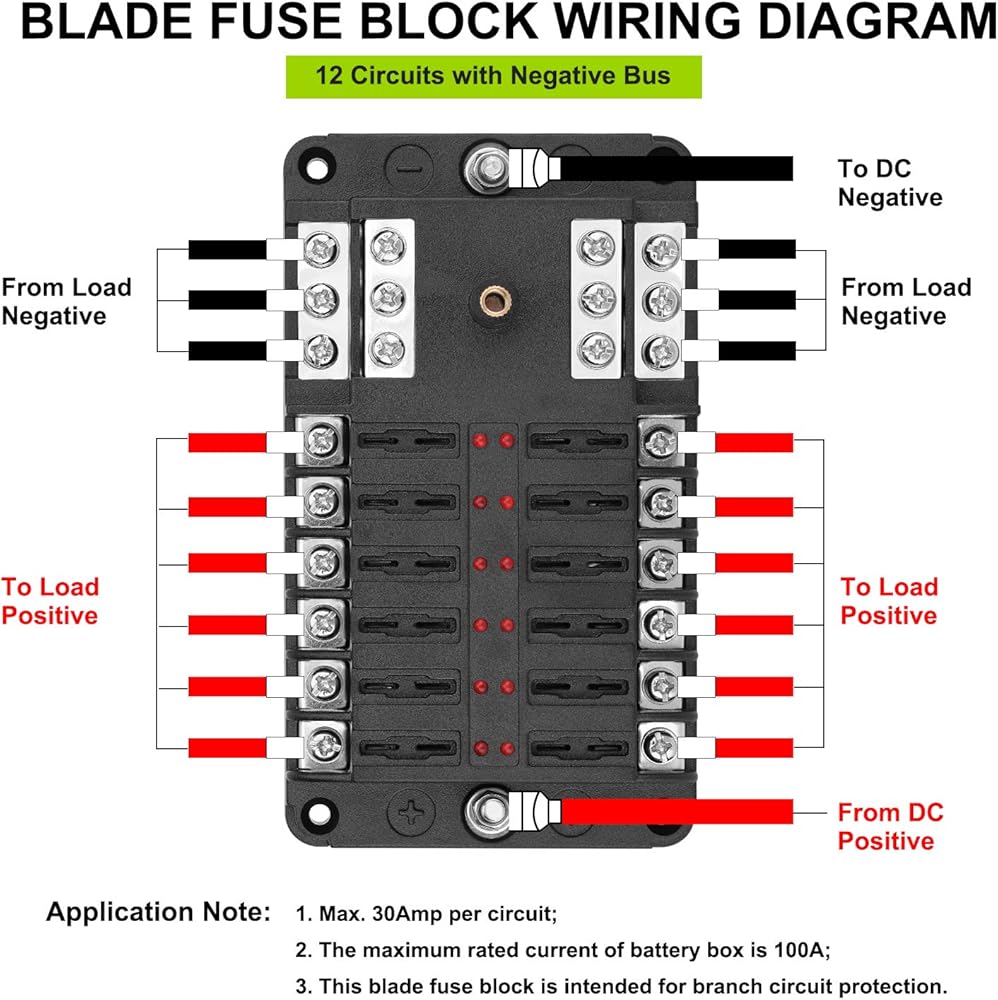 BLADE FUSE BLOCK WIRING DIAGRAM

12 Circuits with Negative Bus

To DC Negative

From Load Negative

From Load Negative

To Load Positive

To Load Positive

From DC Positive

Application Note: 1. Max. 30Amp per circuit;

2. The maximum rated current of battery box is 100A;

3. This blade fuse block is intended for branch circuit protection.