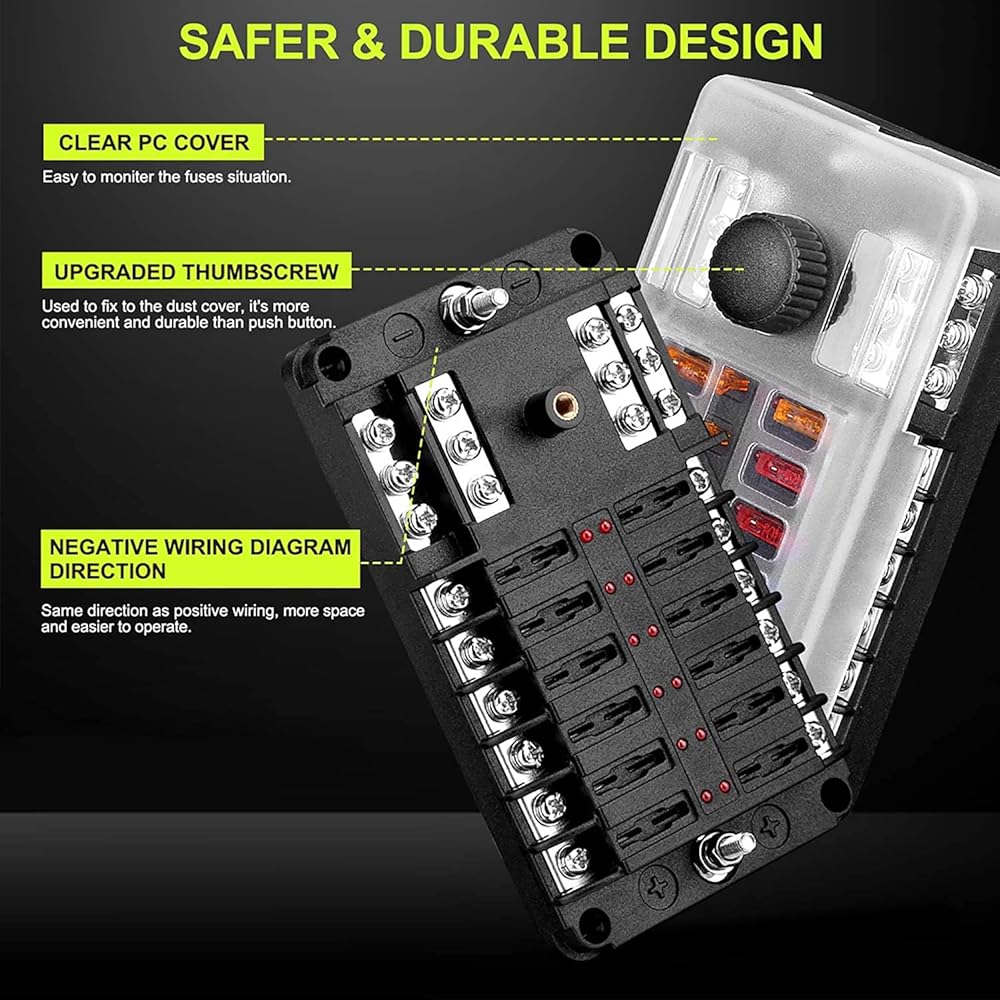 SAFER & DURABLE DESIGN

CLEAR PC COVER

Easy to moniter the fuses situation.

UPGRADED THUMBSCREW

Used to fix to the dust cover, it's more convenient and durable than push button.

NEGATIVE WIRING DIAGRAM DIRECTION

Same direction as positive wiring, more space and easier to operate.