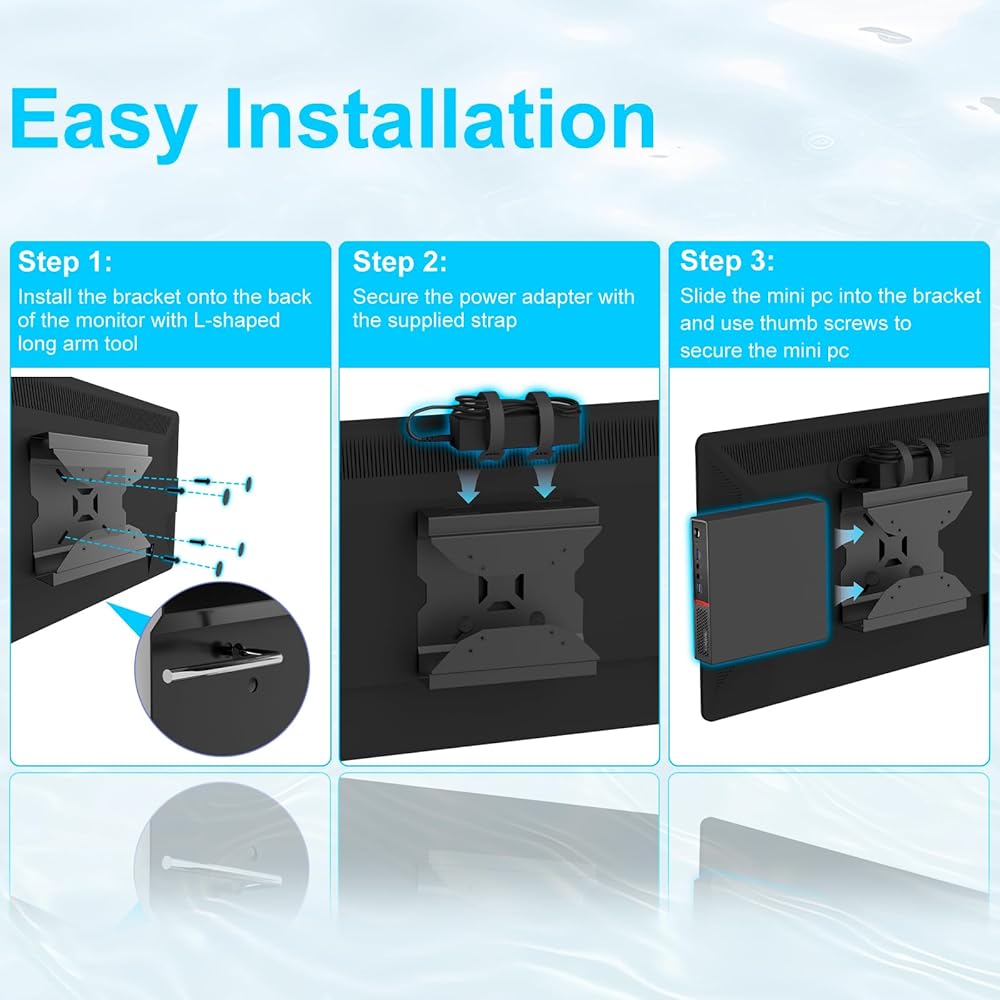 Easy Installation

Step 1:

Install the bracket onto the back of the monitor with L-shaped long arm tool

Step 2:

Secure the power adapter with the supplied strap

Step 3:

Slide the mini pc into the bracket and use thumb screws to secure the mini pc