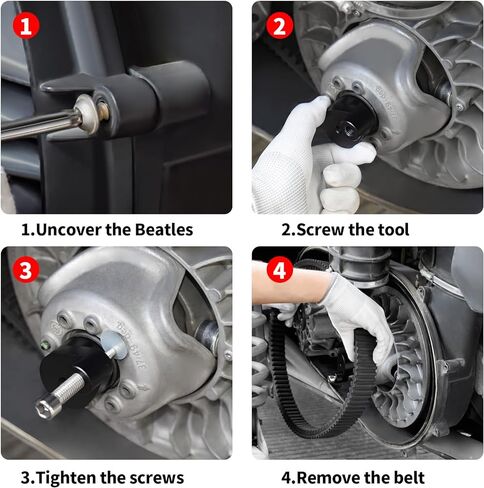 1

2

1.Uncover the Beatles

2.Screw the tool

3

4

3.Tighten the screws

4.Remove the belt