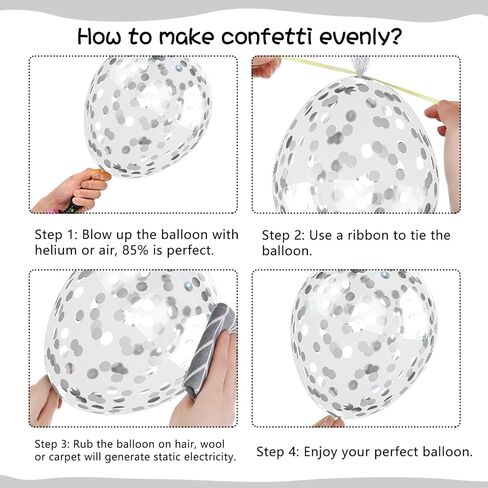 How to make confetti evenly?

Step 1: Blow up the balloon with helium or air, 85% is perfect.

Step 2: Use a ribbon to tie the balloon.

Step 3: Rub the balloon on hair, wool or carpet will generate static electricity.

Step 4: Enjoy your perfect balloon.