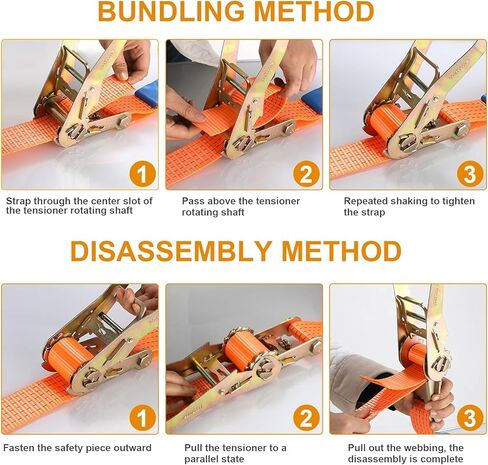 BUNDLING METHOD

1

Strap through the center slot of the tensioner rotating shaft

2

Pass above the tensioner rotating shaft

3

Repeated shaking to tighten the strap

DISASSEMBLY METHOD

1

Fasten the safety piece outward

2

Pull the tensioner to a parallel state

3

Pull out the webbing, the disassembly is complete