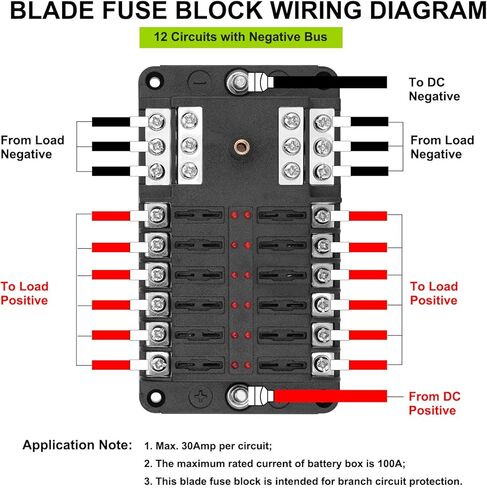 BLADE FUSE BLOCK WIRING DIAGRAM

12 Circuits with Negative Bus

To DC Negative

From Load Negative

From Load Negative

To Load Positive

To Load Positive

From DC Positive

Application Note: 1. Max. 30Amp per circuit;

2. The maximum rated current of battery box is 100A;

3. This blade fuse block is intended for branch circuit protection.