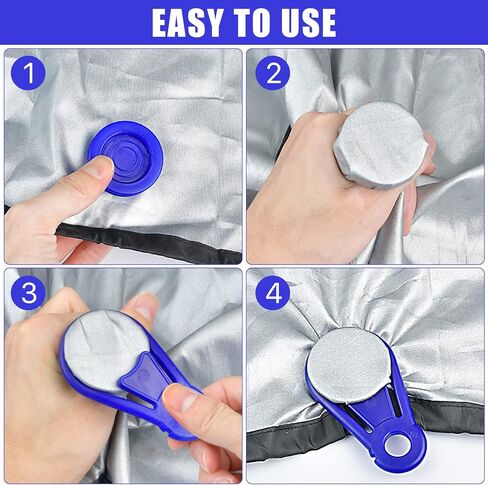 EASY TO USE

1

2

3

4