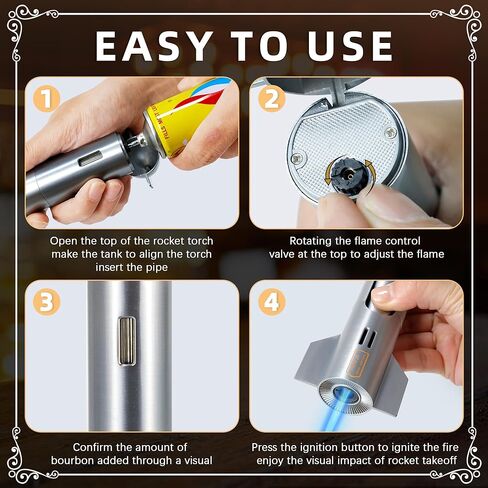 EASY TO USE

1

Open the top of the rocket torch make the tank to align the torch insert the pipe

2

Rotating the flame control valve at the top to adjust the flame

3

Confirm the amount of bourbon added through a visual

4

Press the ignition button to ignite the fire enjoy the visual impact of rocket takeoff