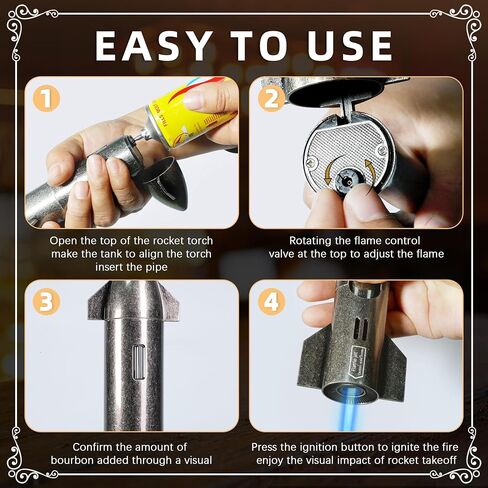 EASY TO USE

1

Open the top of the rocket torch make the tank to align the torch insert the pipe

2

Rotating the flame control valve at the top to adjust the flame

3

Confirm the amount of bourbon added through a visual

4

Press the ignition button to ignite the fire enjoy the visual impact of rocket takeoff