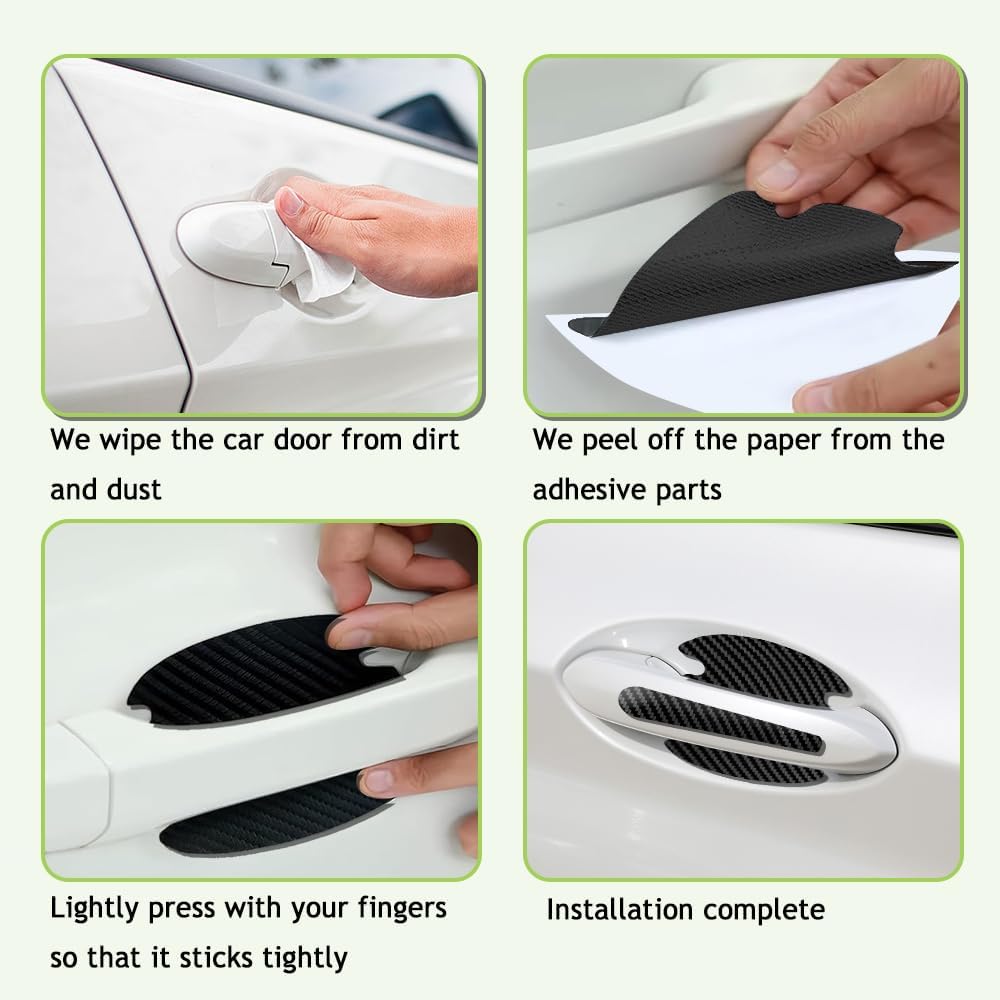 We wipe the car door from dirt and dust

We peel off the paper from the adhesive parts

Lightly press with your fingers so that it sticks tightly

Installation complete