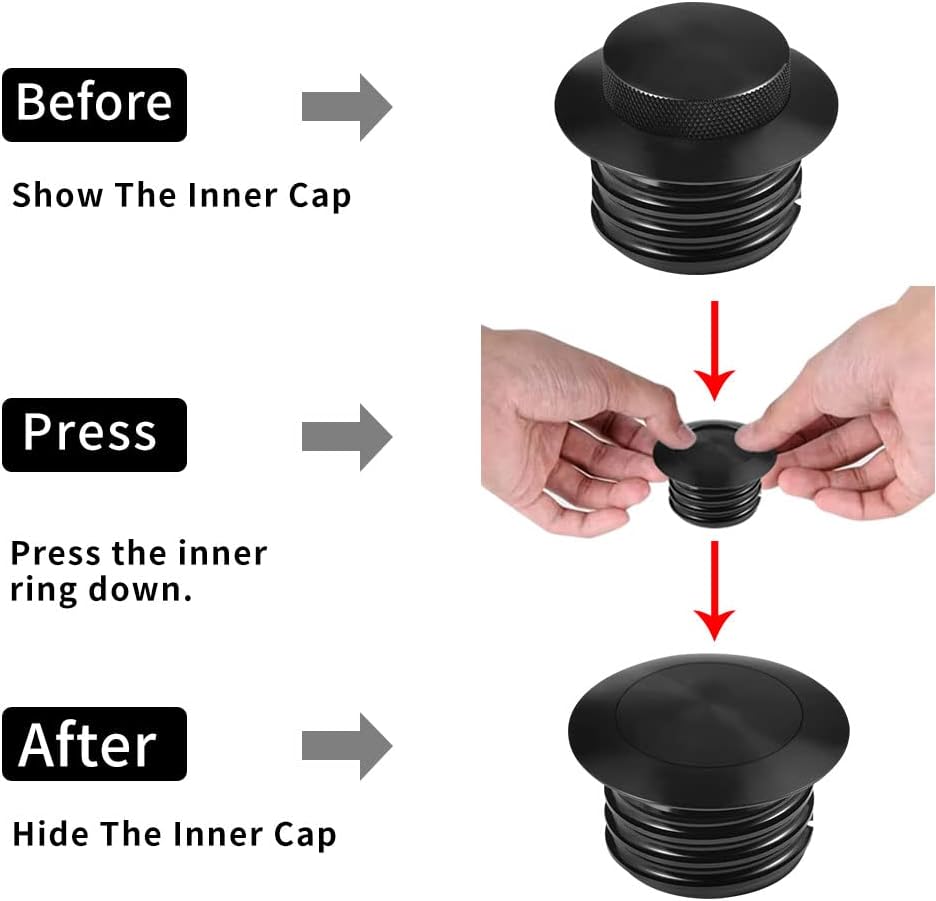 Before

Show The Inner Cap

Press

Press the inner ring down.

After

Hide The Inner Cap