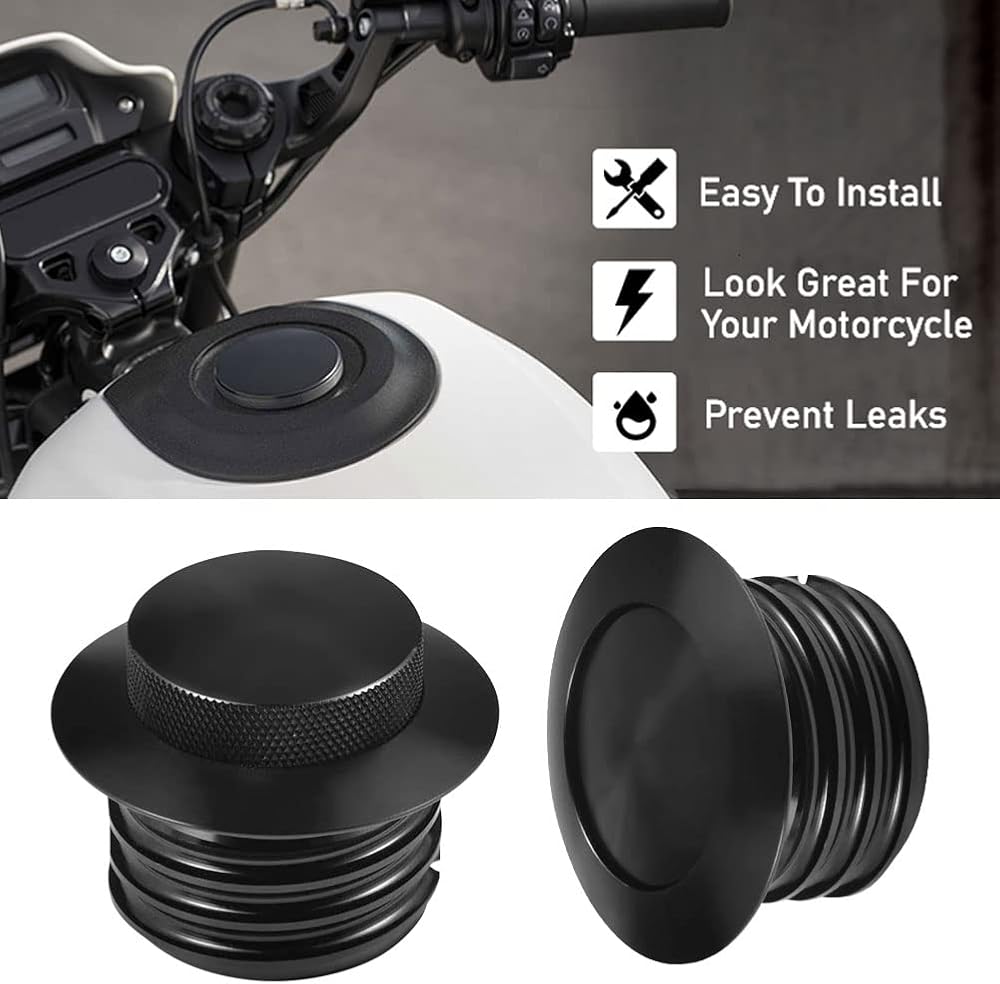 Easy To Install

Look Great For Your Motorcycle

Prevent Leaks