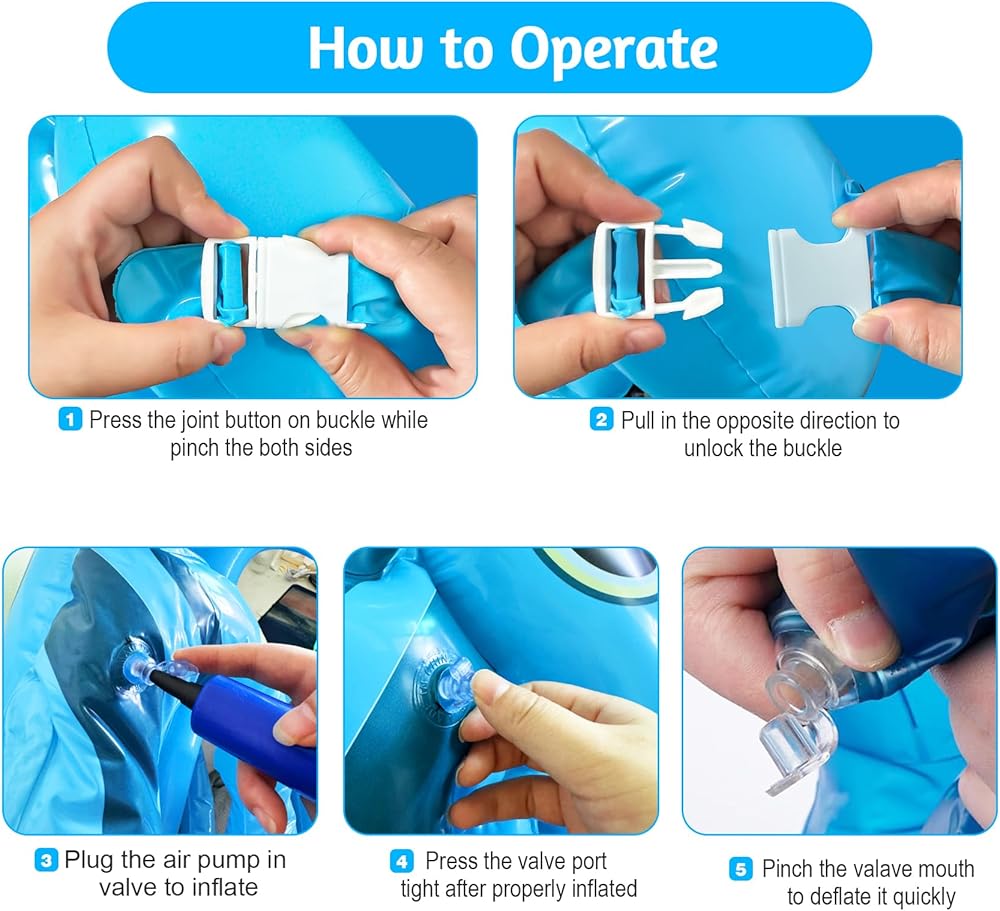 How to Operate

1 Press the joint button on buckle while pinch the both sides

2 Pull in the opposite direction to unlock the buckle

3 Plug the air pump in valve to inflate

4 Press the valve port tight after properly inflated

5 Pinch the valave mouth to deflate it quickly