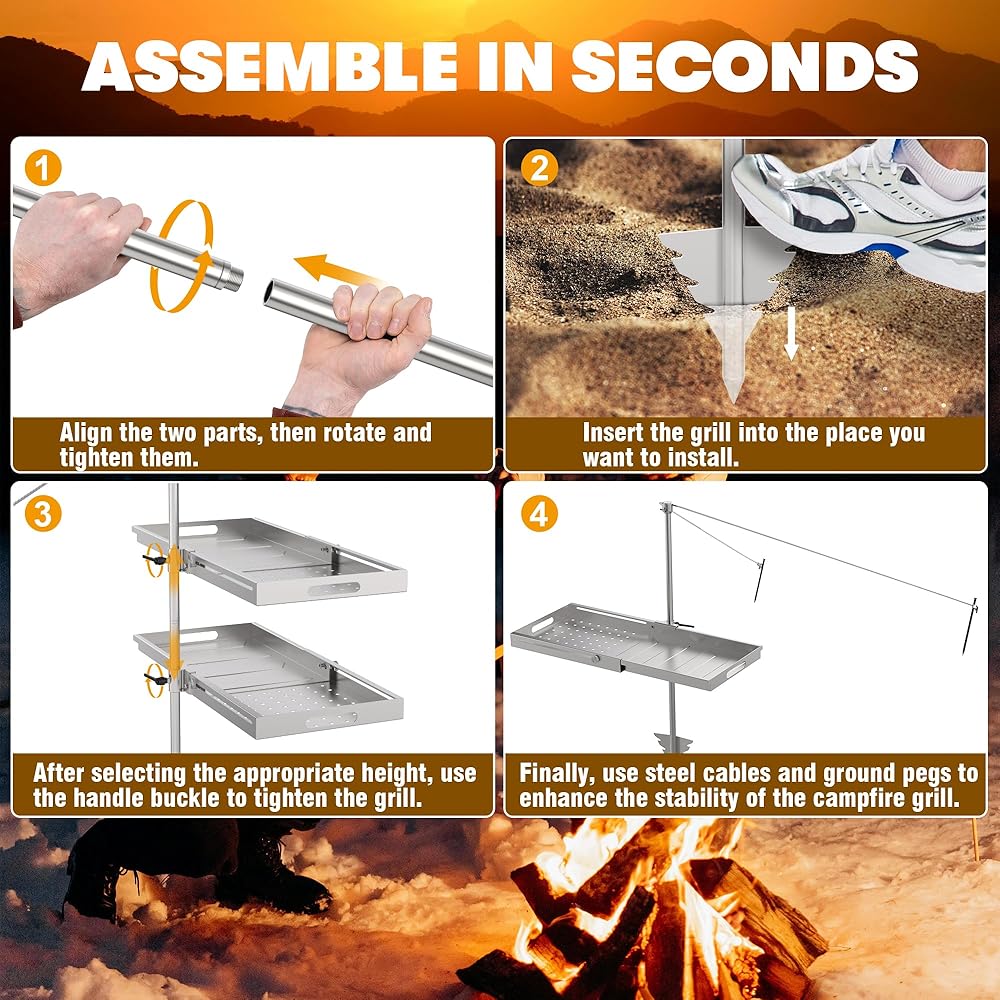 ASSEMBLE IN SECONDS

1

Align the two parts, then rotate and tighten them.

2

Insert the grill into the place you want to install.

3

After selecting the appropriate height, use the handle buckle to tighten the grill.

4

Finally, use steel cables and ground pegs to enhance the stability of the campfire grill.