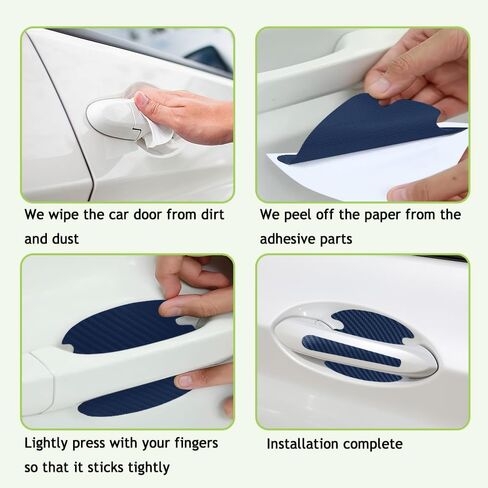 We wipe the car door from dirt and dust

We peel off the paper from the adhesive parts

Lightly press with your fingers so that it sticks tightly

Installation complete