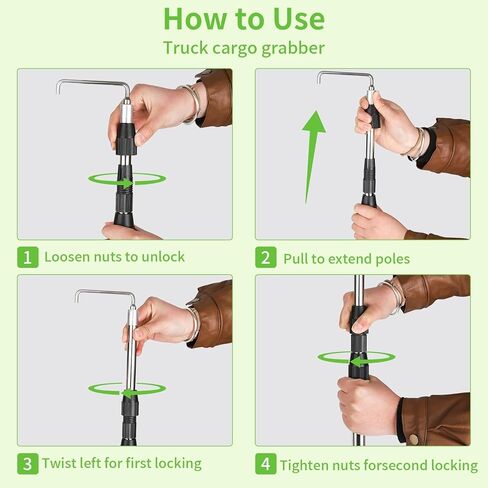 How to Use
Truck cargo grabber

1 Loosen nuts to unlock

2 Pull to extend poles

3 Twist left for first locking

4 Tighten nuts forsecond locking