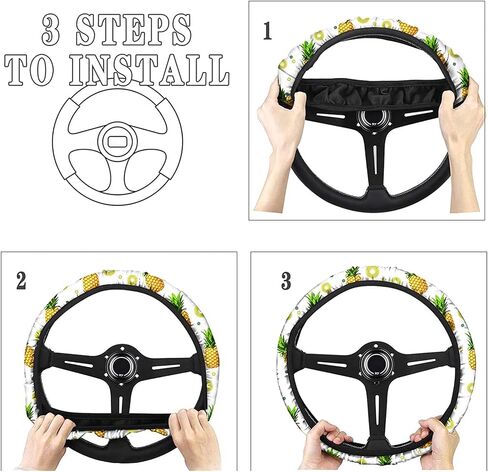 3 STEPS
TO INSTALL

1

2

3