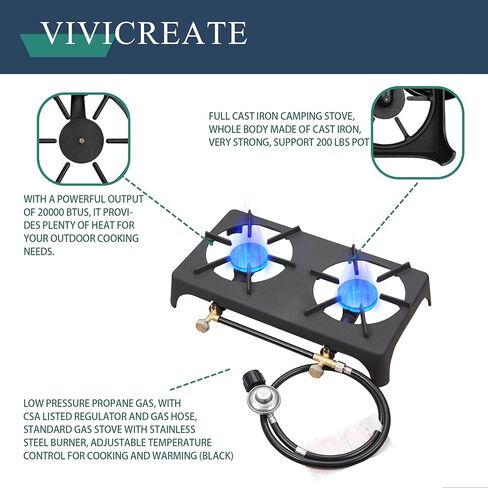 VIVICREATE

FULL CAST IRON CAMPING STOVE, WHOLE BODY MADE OF CAST IRON, VERY STRONG, SUPPORT 200 LBS POT

WITH A POWERFUL OUTPUT OF 20000 BTUS, IT PROVIDES PLENTY OF HEAT FOR YOUR OUTDOOR COOKING NEEDS.

LOW PRESSURE PROPANE GAS, WITH CSA LISTED REGULATOR AND GAS HOSE, STANDARD GAS STOVE WITH STAINLESS STEEL BURNER, ADJUSTABLE TEMPERATURE CONTROL FOR COOKING AND WARMING (BLACK)