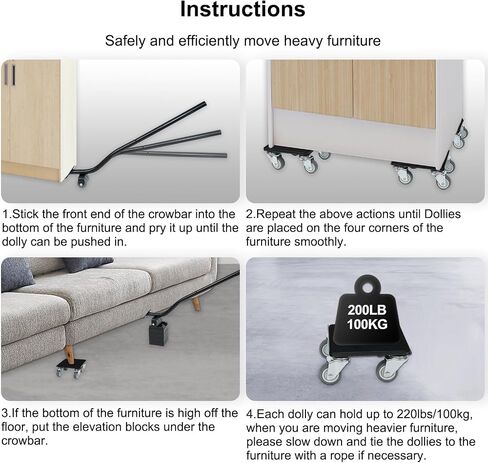 Instructions

Safely and efficiently move heavy furniture

1.Stick the front end of the crowbar into the bottom of the furniture and pry it up until the dolly can be pushed in.

2.Repeat the above actions until Dollies are placed on the four corners of the furniture smoothly.

3.If the bottom of the furniture is high off the floor, put the elevation blocks under the crowbar.

200LB
100KG

4.Each dolly can hold up to 220lbs/100kg, when you are moving heavier furniture, please slow down and tie the dollies to the furniture with a rope if necessary.