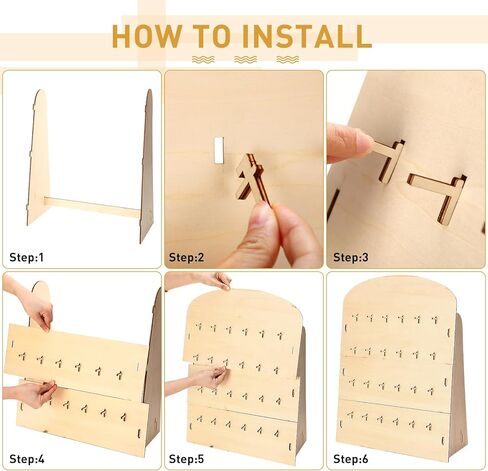 HOW TO INSTALL

Step:1

Step:2

Step:3

Step:4

Step:5

Step:6