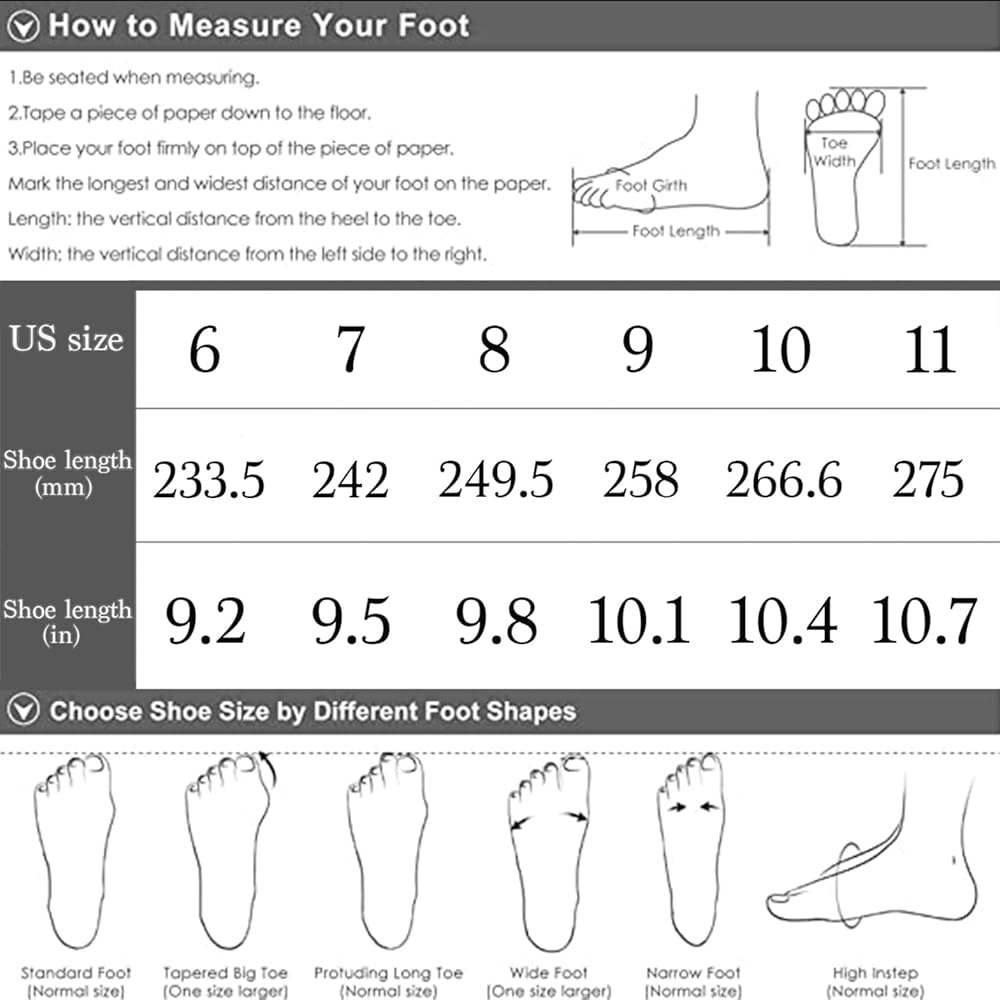 How to Measure Your Foot

1.Be seated when measuring.
2.Tape a piece of paper down to the floor.
3.Place your foot firmly on top of the piece of paper.
Mark the longest and widest distance of your foot on the paper.
Length: the vertical distance from the heel to the toe.
Width: the vertical distance from the left side to the right.

Foot Girth
Foot Length
Toe Width
Foot Length

| US size | 6 | 7 | 8 | 9 | 10 | 11 |
|---|---|---|---|---|---|---|
| Shoe length (mm) | 233.5 | 242 | 249.5 | 258 | 266.6 | 275 |
| Shoe length (in) | 9.2 | 9.5 | 9.8 | 10.1 | 10.4 | 10.7 |

Choose Shoe Size by Different Foot Shapes

Standard Foot (Normal size)
Tapered Big Toe (One size larger)
Protuding Long Toe (Normal size)
Wide Foot (One size larger)
Narrow Foot (Normal size)
High Instep (Normal size)