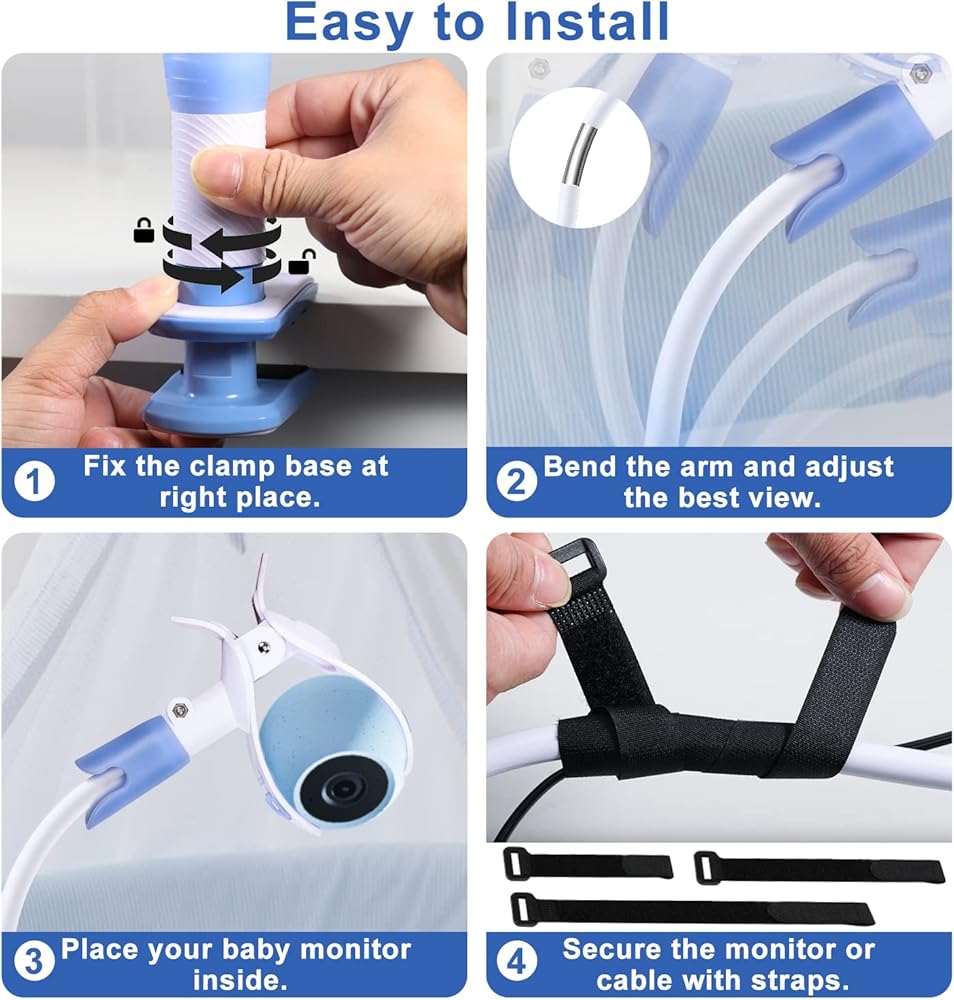 Easy to Install

1 Fix the clamp base at right place.

2 Bend the arm and adjust the best view.

3 Place your baby monitor inside.

4 Secure the monitor or cable with straps.