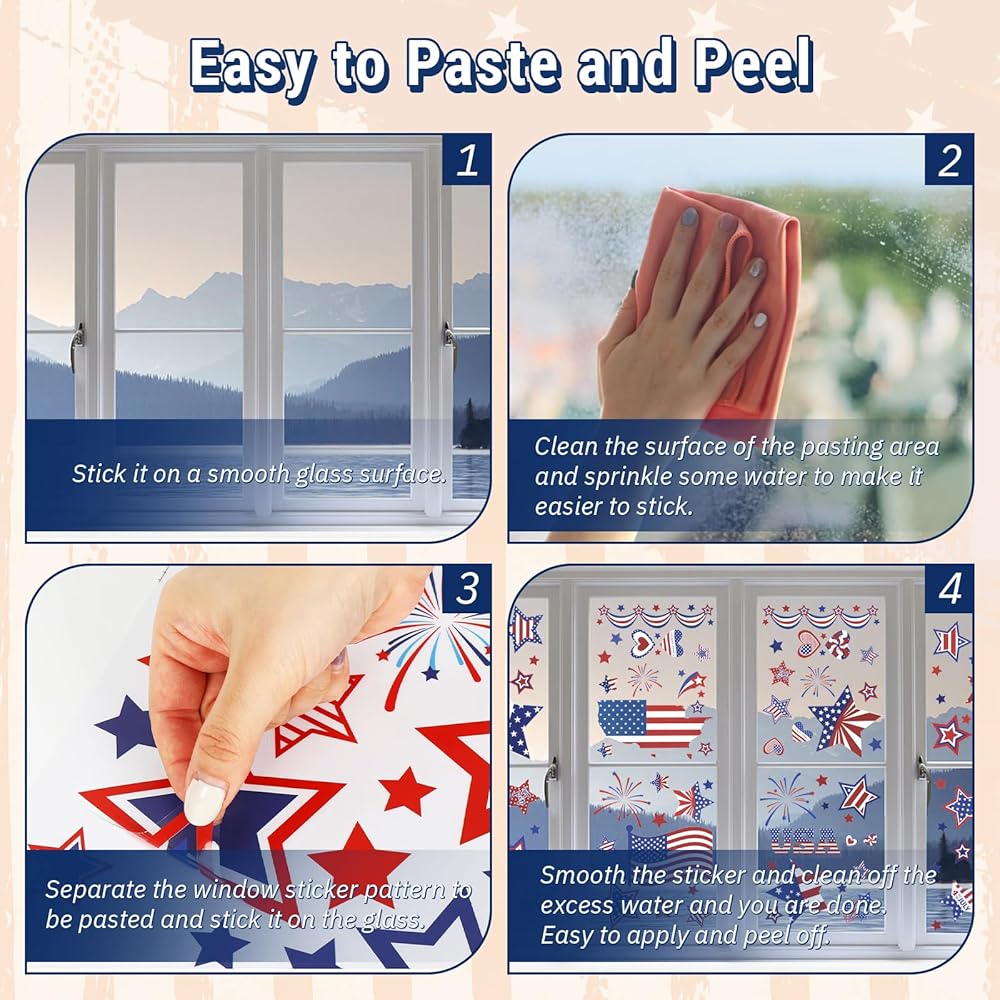 Easy to Paste and Peel

1

Stick it on a smooth glass surface.

2

Clean the surface of the pasting area and sprinkle some water to make it easier to stick.

3

Separate the window sticker pattern to be pasted and stick it on the glass.

4

USA

Smooth the sticker and clean off the excess water and you are done. Easy to apply and peel off.