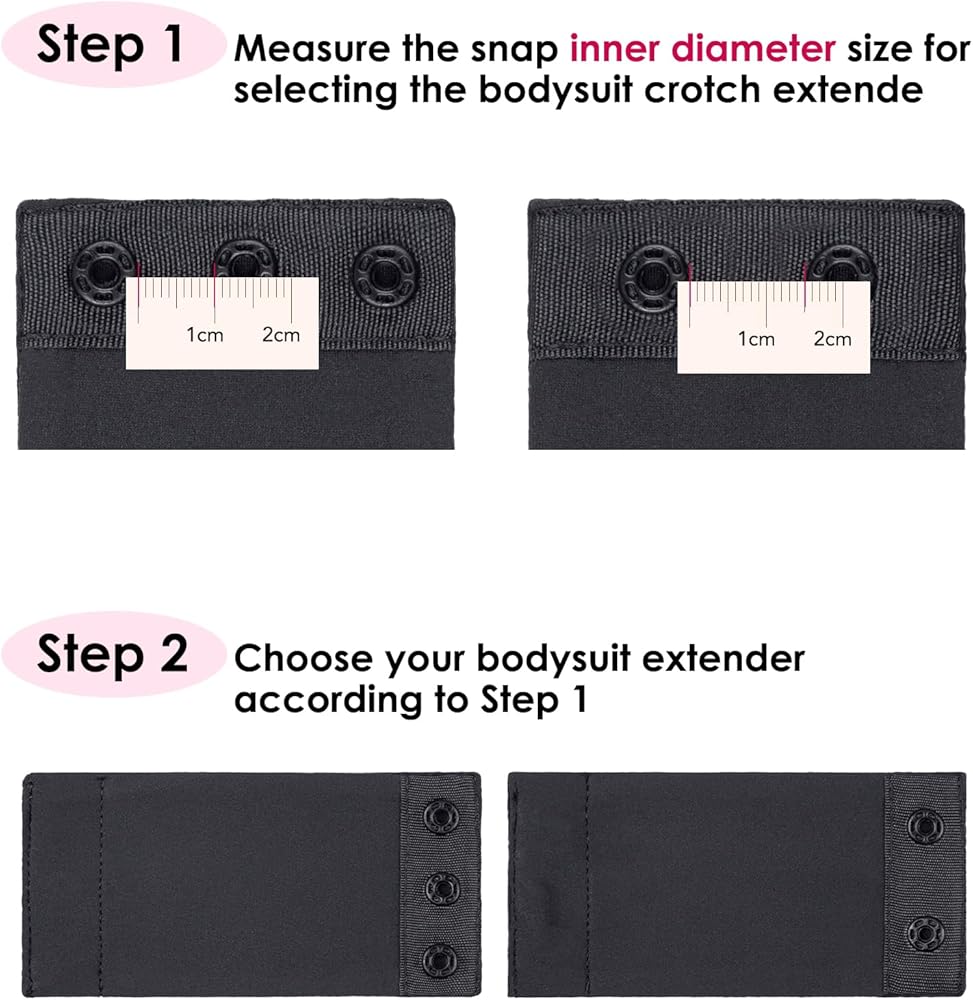 Step 1 Measure the snap inner diameter size for selecting the bodysuit crotch extende

1cm 2cm

1cm 2cm

Step 2 Choose your bodysuit extender according to Step 1