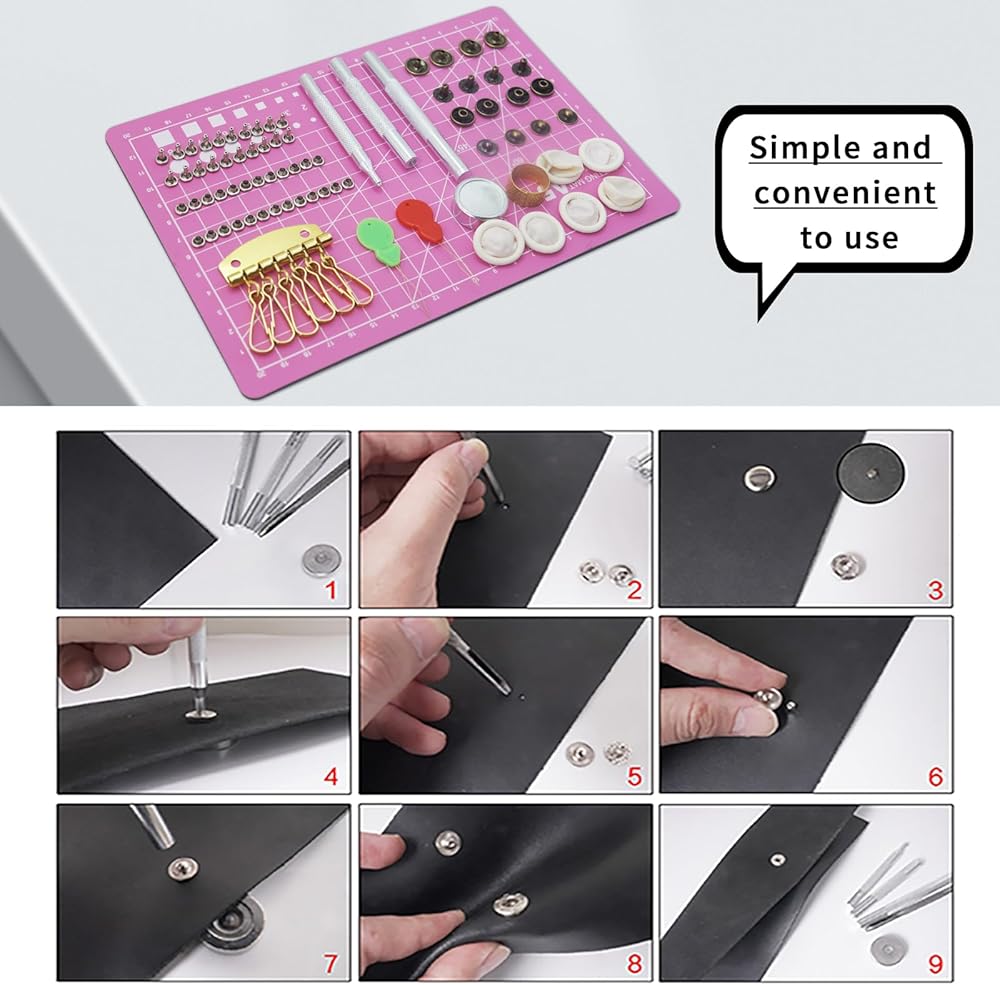 Simple and convenient to use

1
2
3
4
5
6
7
8
9