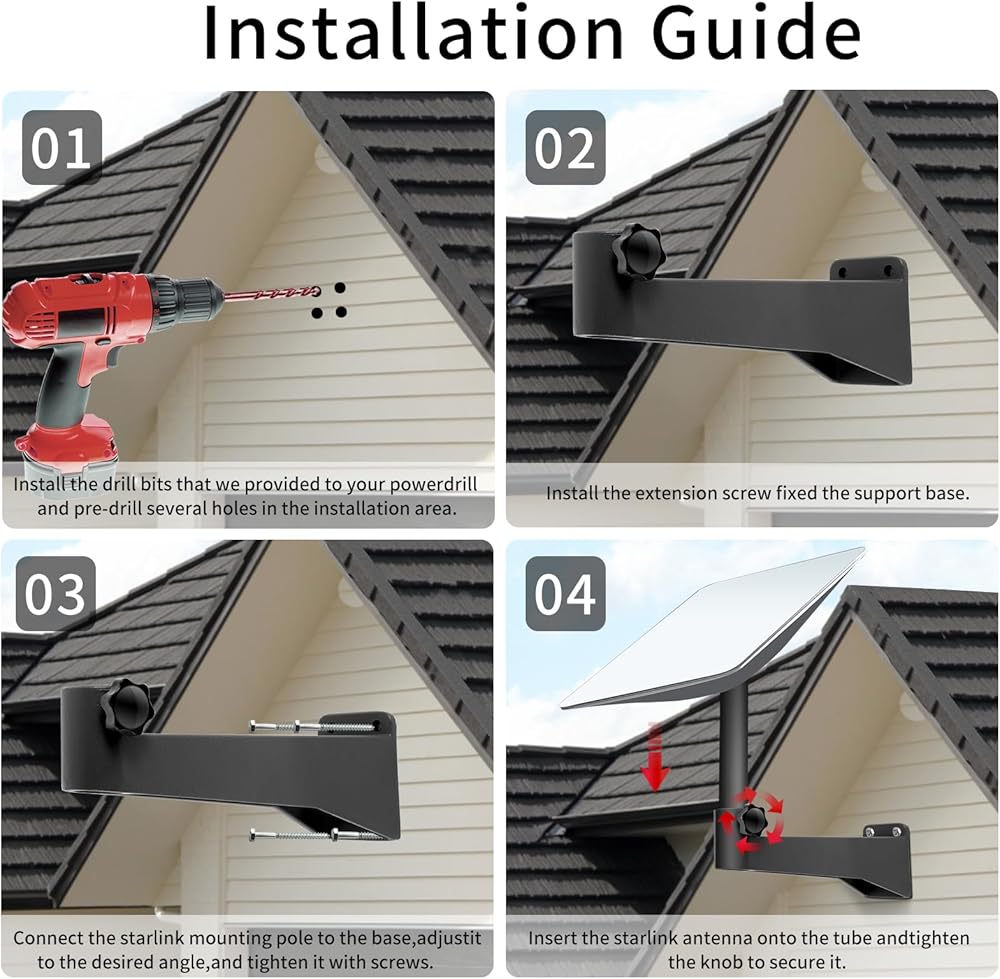 Installation Guide

01

Install the drill bits that we provided to your powerdrill and pre-drill several holes in the installation area.

02

Install the extension screw fixed the support base.

03

Connect the starlink mounting pole to the base,adjustit to the desired angle,and tighten it with screws.

04

Insert the starlink antenna onto the tube andtighten the knob to secure it.