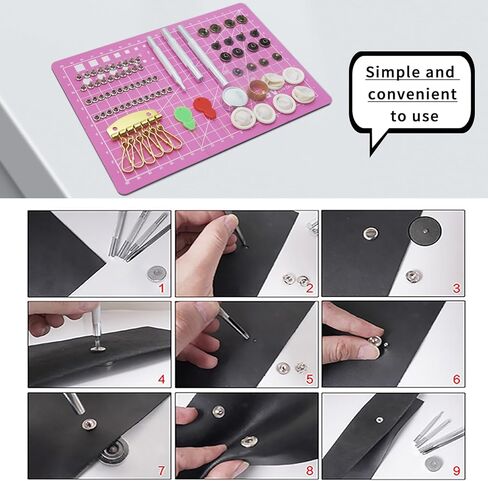 Simple and convenient to use

1
2
3
4
5
6
7
8
9